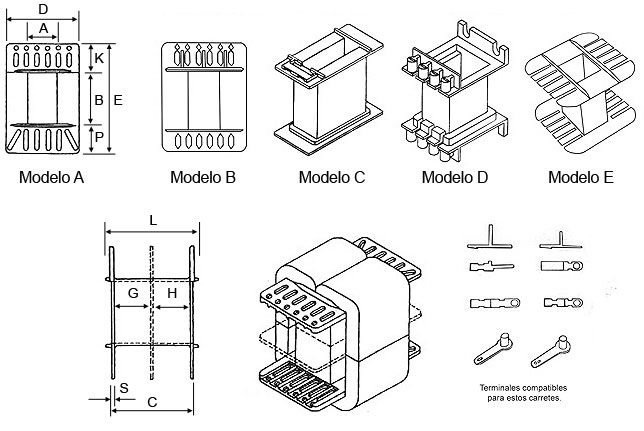 D
A
K
B
E
P

Modelo A
Modelo B
Modelo C
Modelo D
Modelo E

L
G
H
S
C

Terminales compatibles para estos carretes.